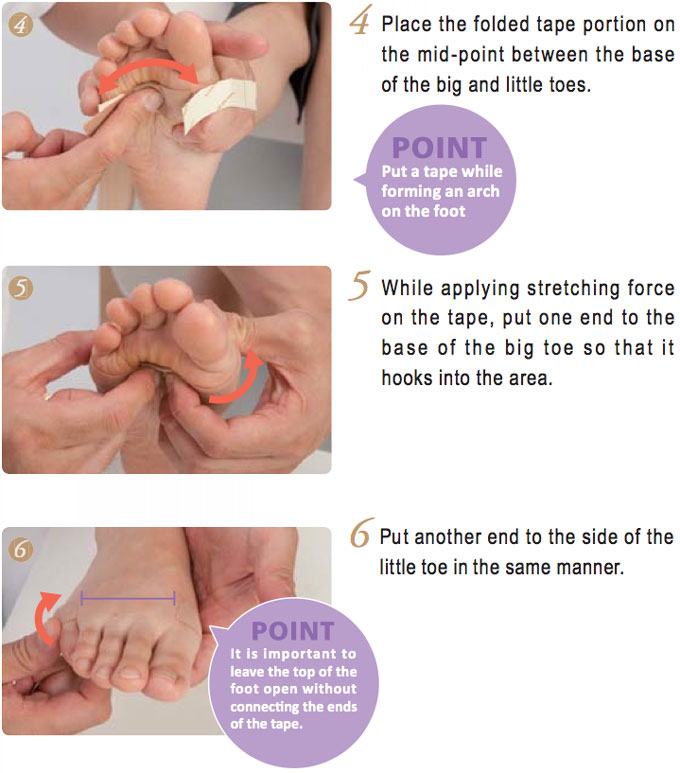 4

4 Place the folded tape portion on the mid-point between the base of the big and little toes.

POINT
Put a tape while forming an arch on the foot

5

5 While applying stretching force on the tape, put one end to the base of the big toe so that it hooks into the area.

6

6 Put another end to the side of the little toe in the same manner.

POINT
It is important to leave the top of the foot open without connecting the ends of the tape.